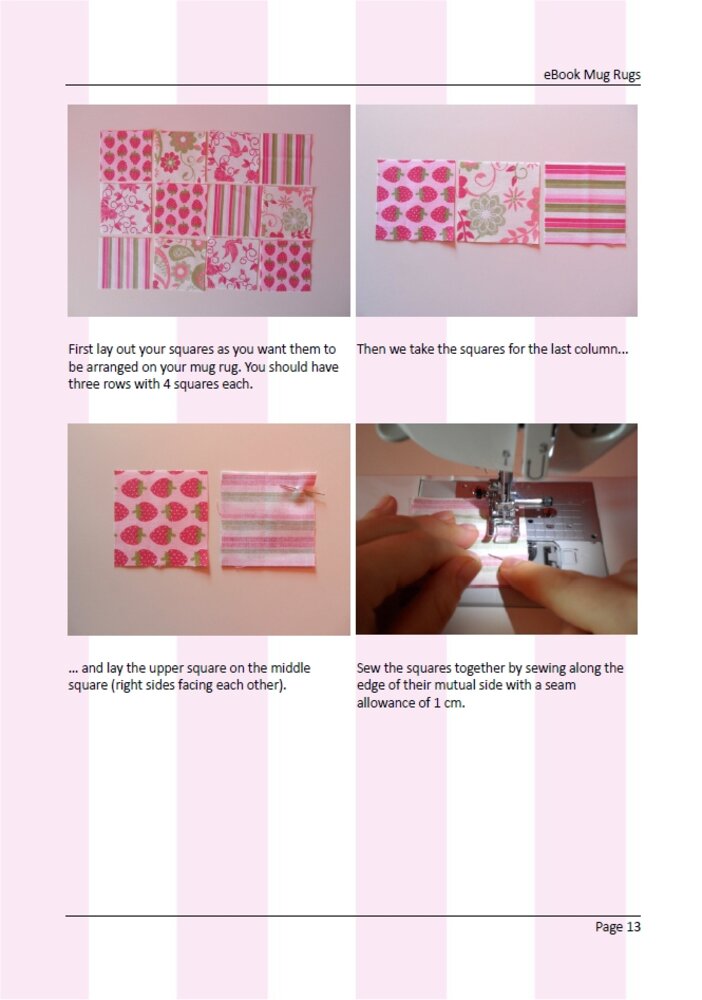 eBook Mug Rugs

First lay out your squares as you want them to be arranged on your mug rug. You should have three rows with 4 squares each.

Then we take the squares for the last column...

... and lay the upper square on the middle square (right sides facing each other).

Sew the squares together by sewing along the edge of their mutual side with a seam allowance of 1 cm.

Page 13